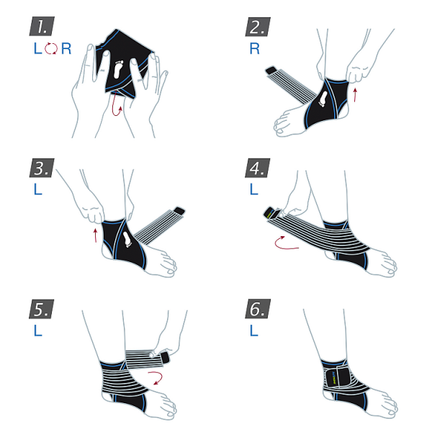 1.
L R

2.
R

3.
L

4.
L

5.
L

6.
L