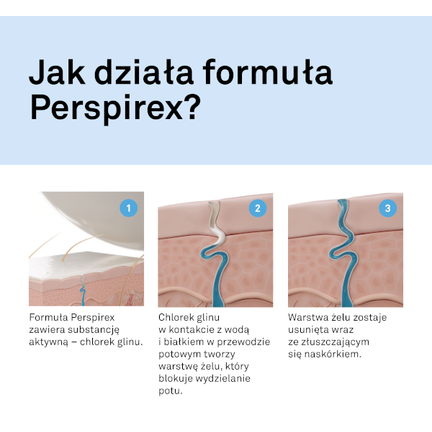 Jak działa formuła Perspirex?

1

Formuła Perspirex zawiera substancję aktywną – chlorek glinu.

2

Chlorek glinu w kontakcie z wodą i białkiem w przewodzie potowym tworzy warstwę żelu, który blokuje wydzielanie potu.

3

Warstwa żelu zostaje usunięta wraz ze złuszczającym się naskórkiem.