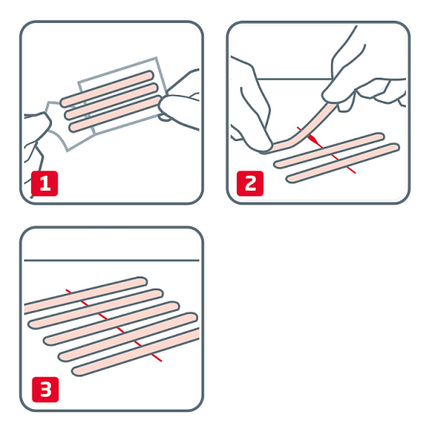 1

2

3