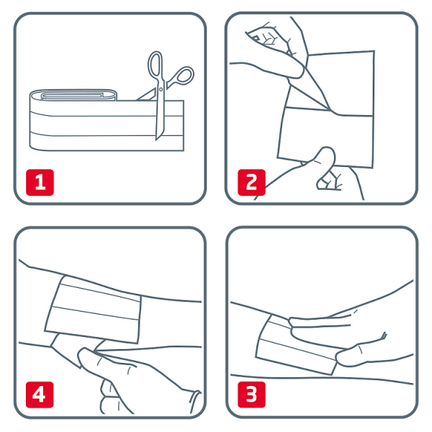 1

2

4

3