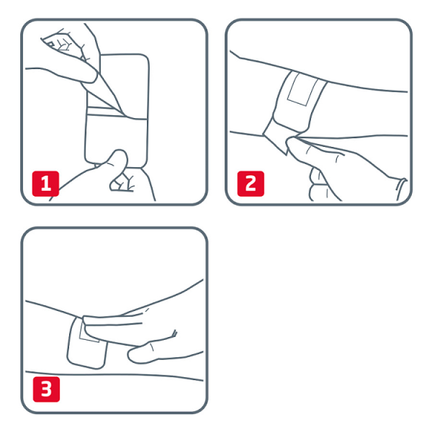 1

2

3