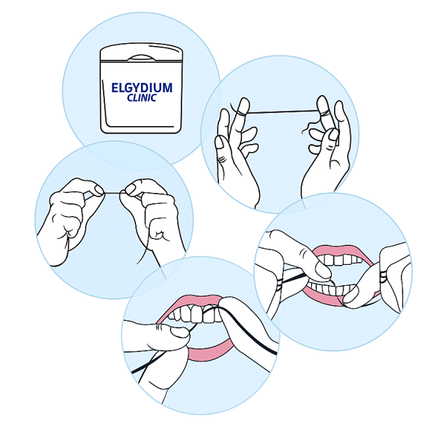 ELGYDIUM
CLINIC