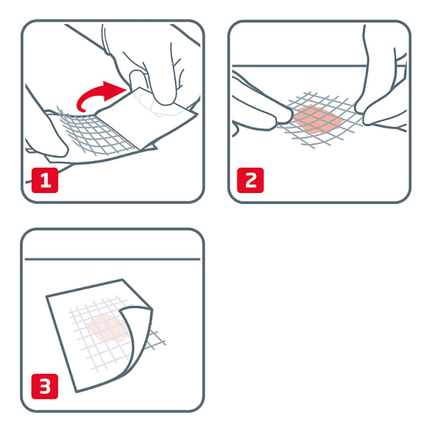 1

2

3