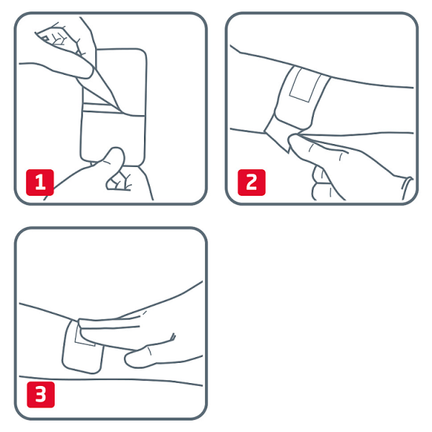 1

2

3