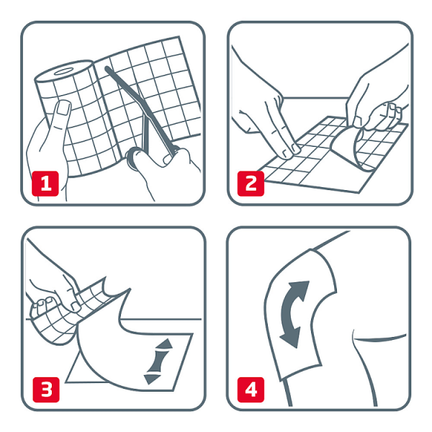 1

2

3

4