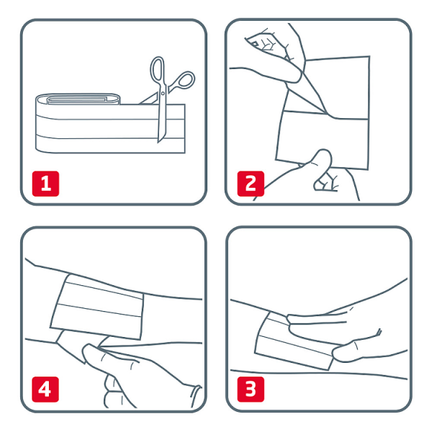 1

2

4

3