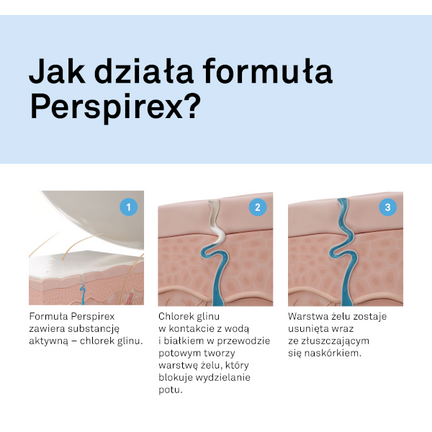 Jak działa formuła Perspirex?

1

Formuła Perspirex zawiera substancję aktywną – chlorek glinu.

2

Chlorek glinu w kontakcie z wodą i białkiem w przewodzie potowym tworzy warstwę żelu, który blokuje wydzielanie potu.

3

Warstwa żelu zostaje usunięta wraz ze złuszczającym się naskórkiem.